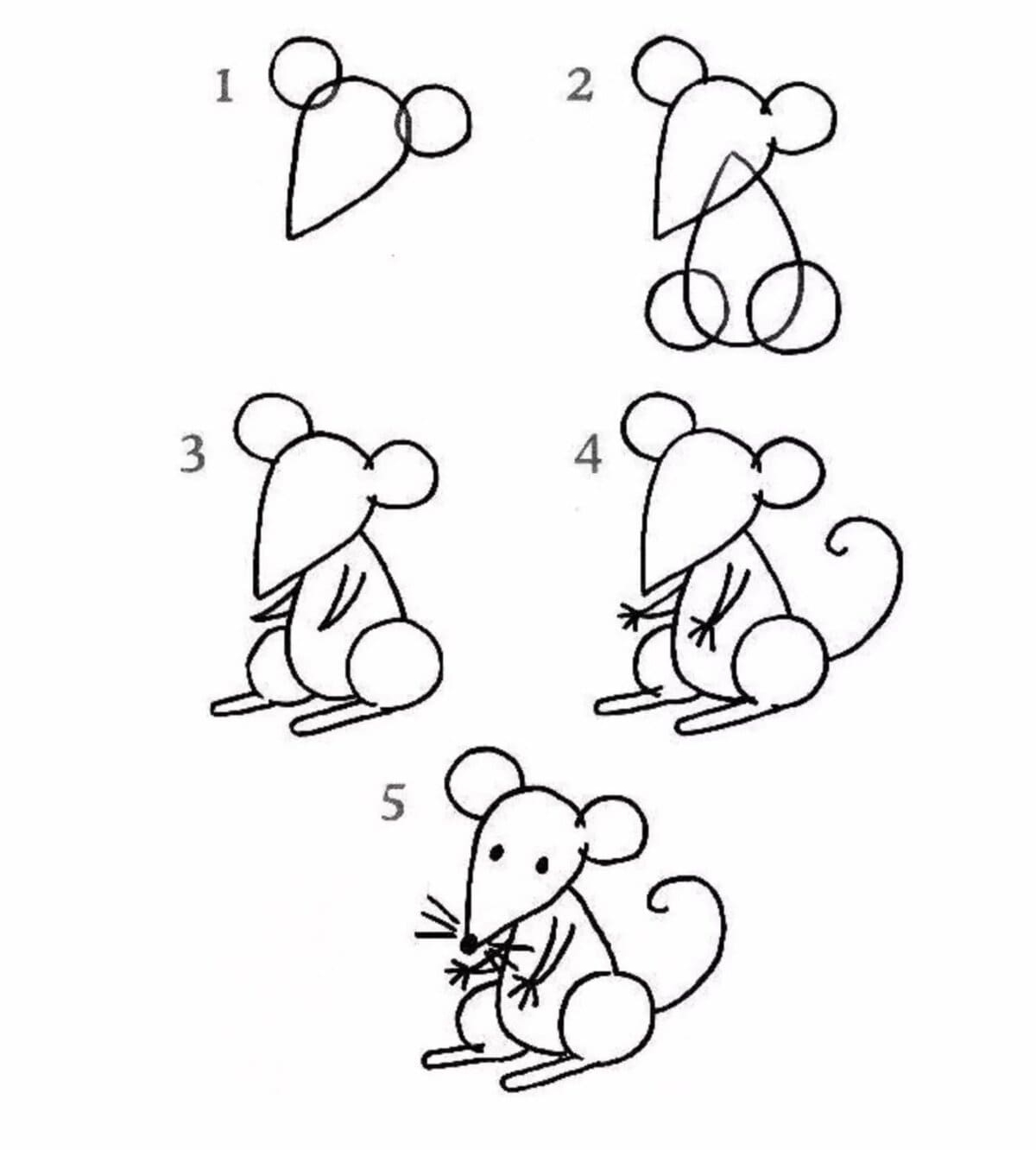 1
2
3
4
5